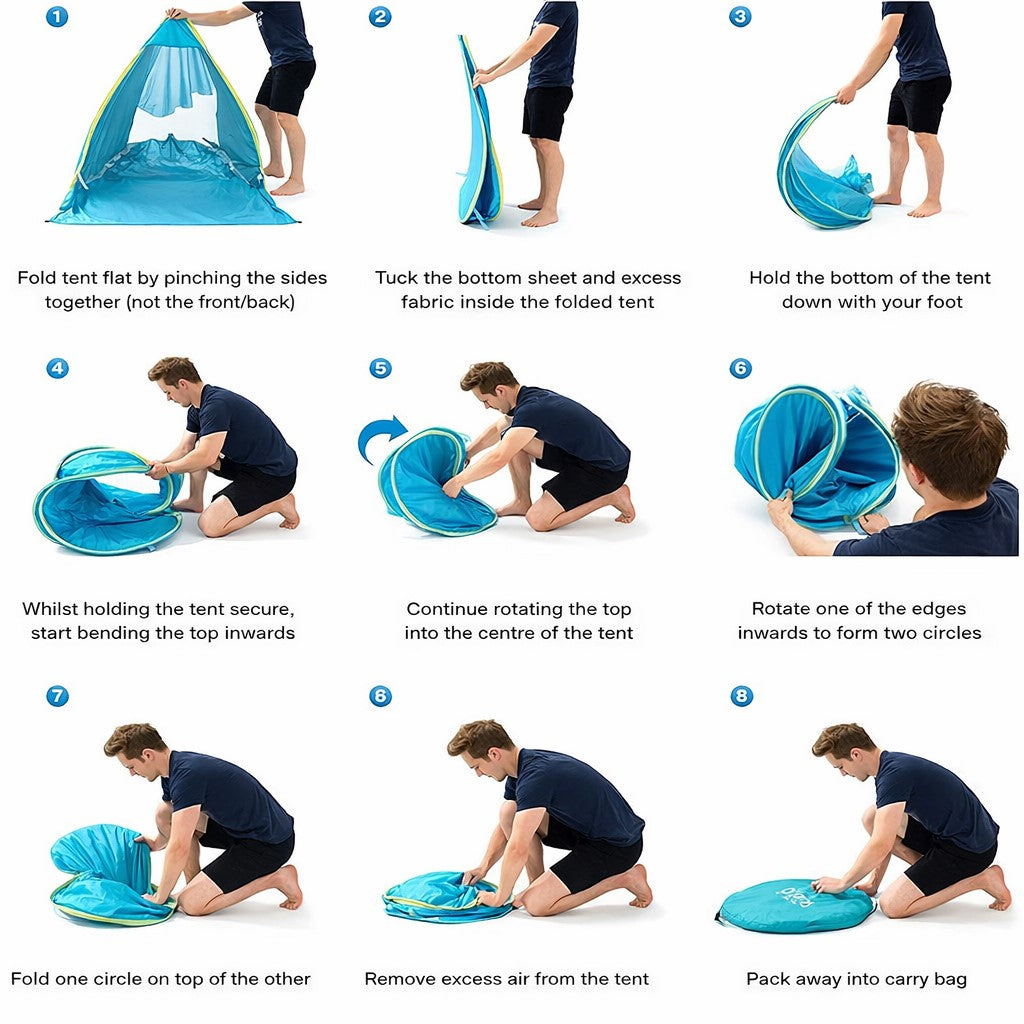 1

Fold tent flat by pinching the sides together (not the front/back)

2

Tuck the bottom sheet and excess fabric inside the folded tent

3

Hold the bottom of the tent down with your foot

4

Whilst holding the tent secure, start bending the top inwards

5

Continue rotating the top into the centre of the tent

6

Rotate one of the edges inwards to form two circles

7

Fold one circle on top of the other

6

Remove excess air from the tent

8

Pack away into carry bag